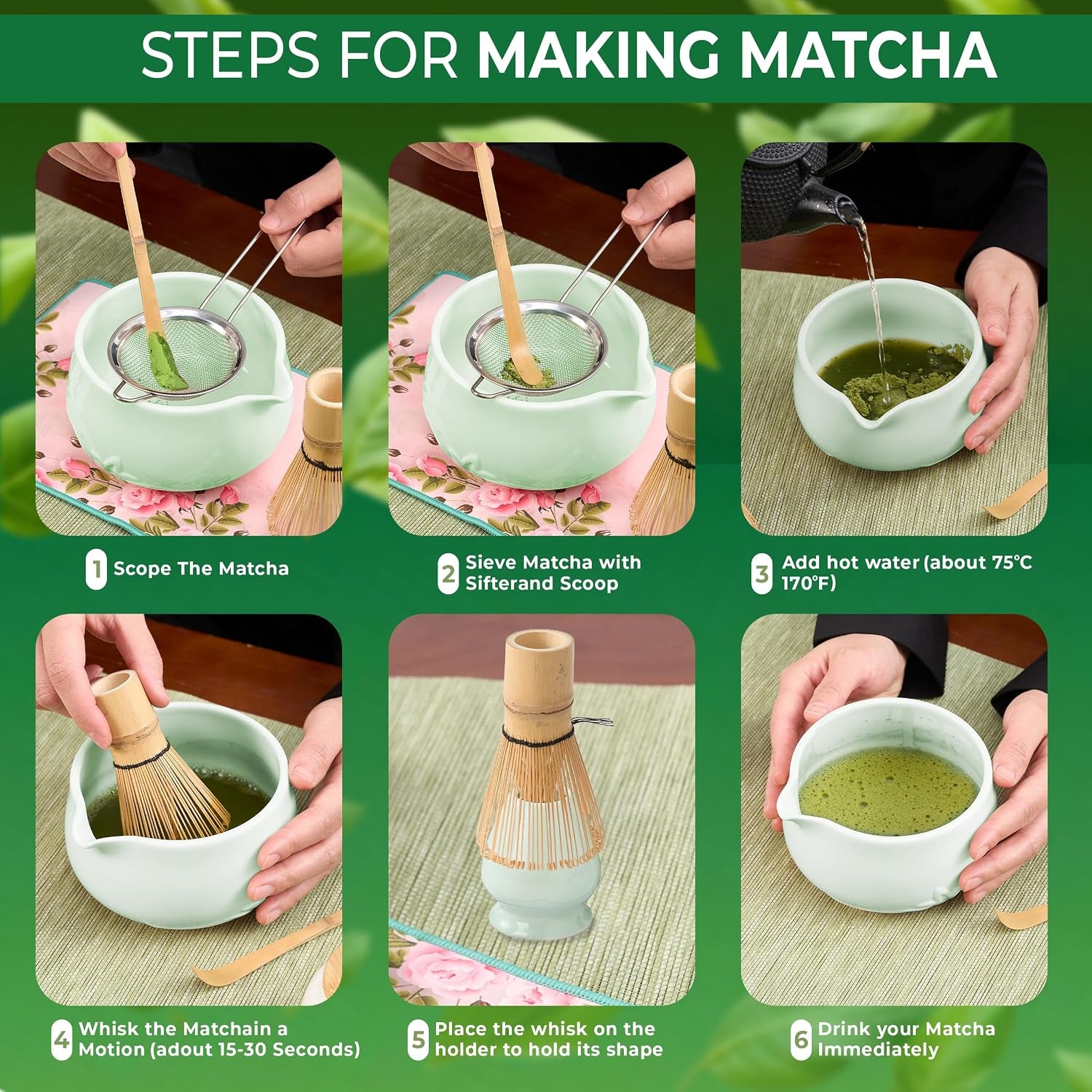 STEPS FOR MAKING MATCHA

1 Scope The Matcha

2 Sieve Matcha with Sifterand Scoop

3 Add hot water (about 75℃ 170℉)

4 Whisk the Matchain a Motion (adout 15-30 Seconds)

5 Place the whisk on the holder to hold its shape

6 Drink your Matcha Immediately